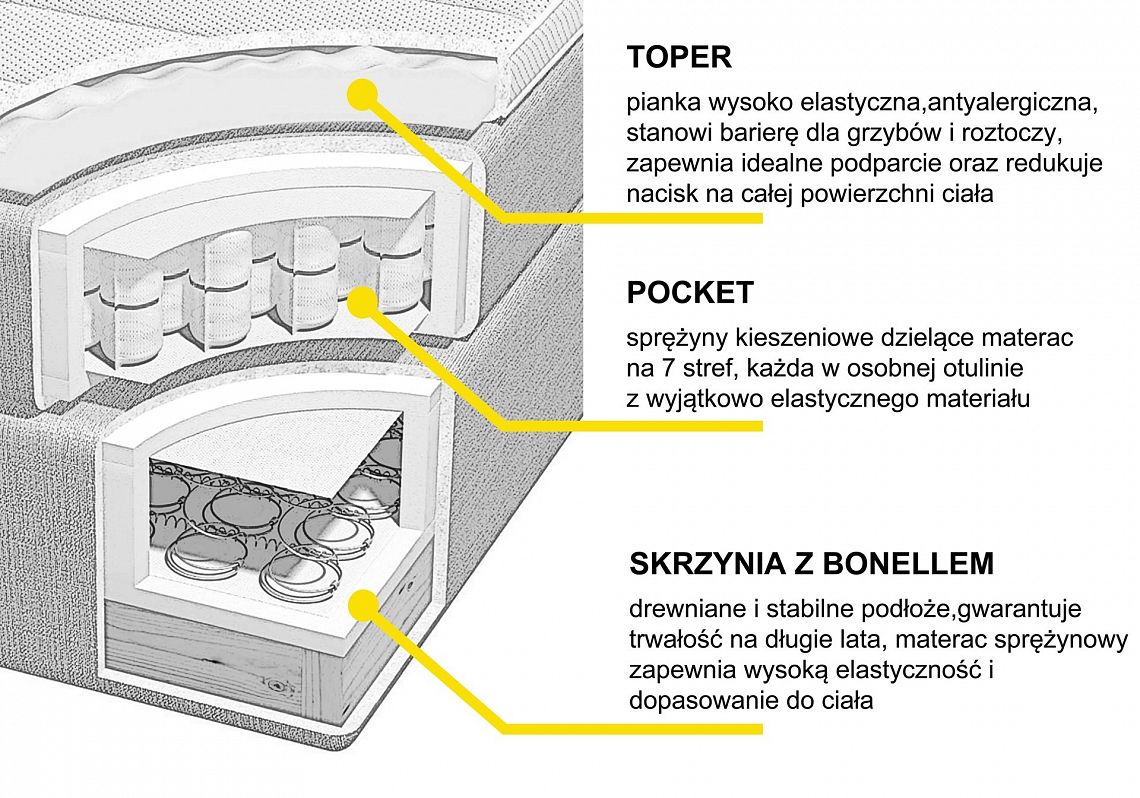 TOPER

pianka wysoko elastyczna,antyalergiczna, stanowi barierę dla grzybów i roztoczy, zapewnia idealne podparcie oraz redukuje nacisk na całej powierzchni ciała

POCKET

sprężyny kieszeniowe dzielące materac na 7 stref, każda w osobnej otulinie z wyjątkowo elastycznego materiału

SKRZYNIA Z BONELLEM

drewniane i stabilne podłoże,gwarantuje trwałość na długie lata, materac sprężynowy zapewnia wysoką elastyczność i dopasowanie do ciała