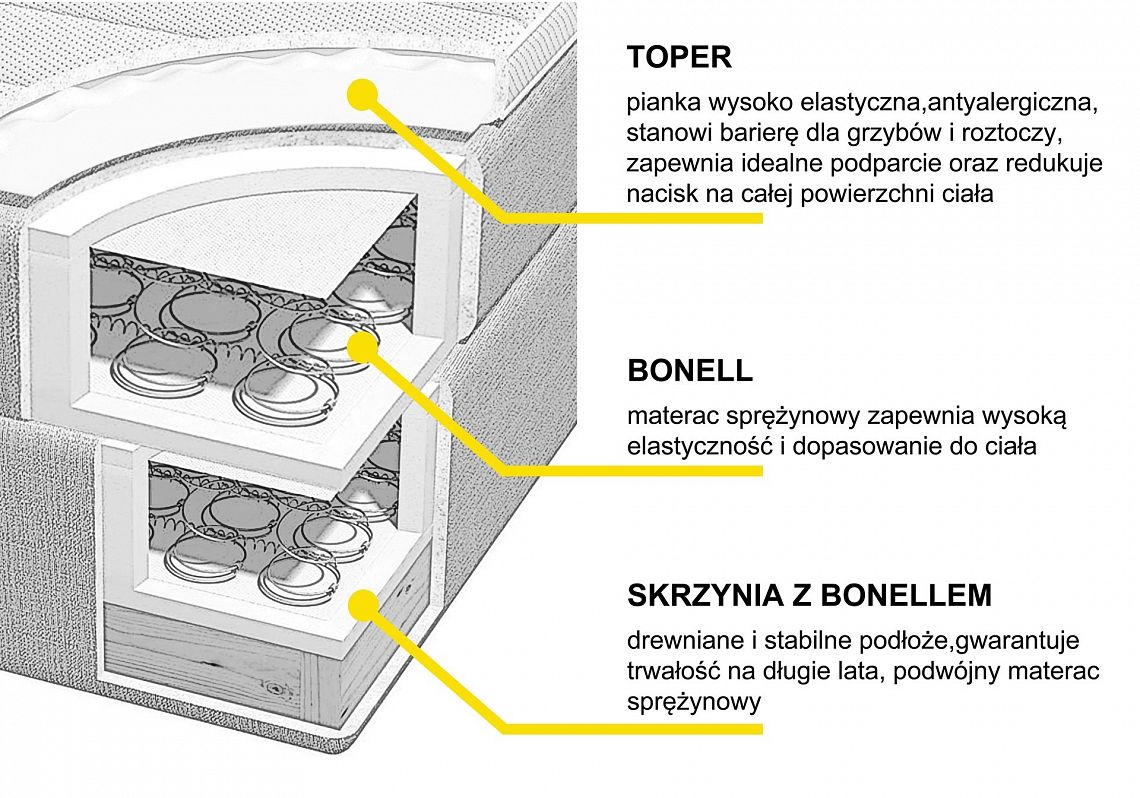 TOPER

pianka wysoko elastyczna,antyalergiczna, stanowi barierę dla grzybów i roztoczy, zapewnia idealne podparcie oraz redukuje nacisk na całej powierzchni ciała

BONELL

materac sprężynowy zapewnia wysoką elastyczność i dopasowanie do ciała

SKRZYNIA Z BONELLEM

drewniane i stabilne podłoże,gwarantuje trwałość na długie lata, podwójny materac sprężynowy